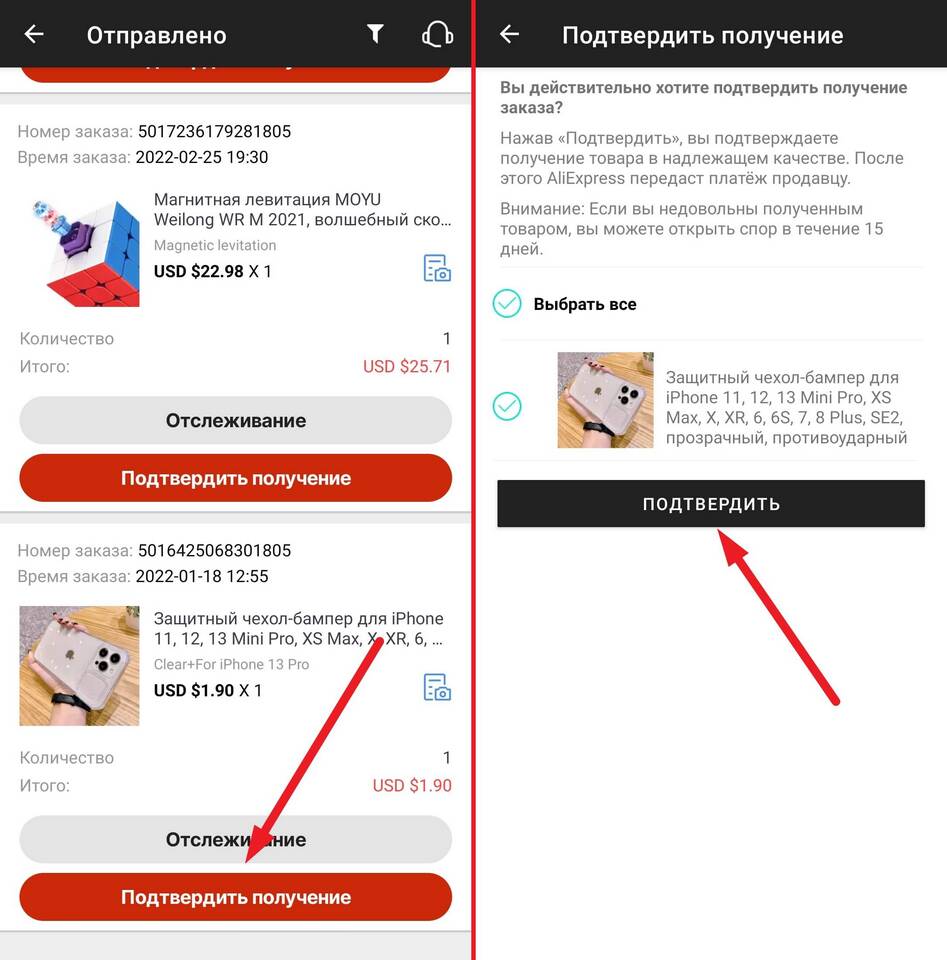 Отправлено

Номер заказа: 5017236179281805
Время заказа: 2022-02-25 19:30

Магнитная левитация MOYU Weilong WR M 2021, волшебный ско...
Magnetic levitation
USD $22.98 X 1

Количество 1
Итого: USD $25.71

Отслеживание

Подтвердить получение

Номер заказа: 5016425068301805
Время заказа: 2022-01-18 12:55

Защитный чехол-бампер для iPhone 11, 12, 13 Mini Pro, XS Max, X, XR, 6, ...
Clear+For iPhone 13 Pro
USD $1.90 X 1

Количество 1
Итого: USD $1.90

Отслеживание

Подтвердить получение

Подтвердить получение

Вы действительно хотите подтвердить получение заказа?

Нажав «Подтвердить», вы подтверждаете получение товара в надлежащем качестве. После этого AliExpress передаст платёж продавцу.

Внимание: Если вы недовольны полученным товаром, вы можете открыть спор в течение 15 дней.

Выбрать все

Защитный чехол-бампер для iPhone 11, 12, 13 Mini Pro, XS Max, X, XR, 6, 6S, 7, 8 Plus, SE2, прозрачный, противоударный

ПОДТВЕРДИТЬ